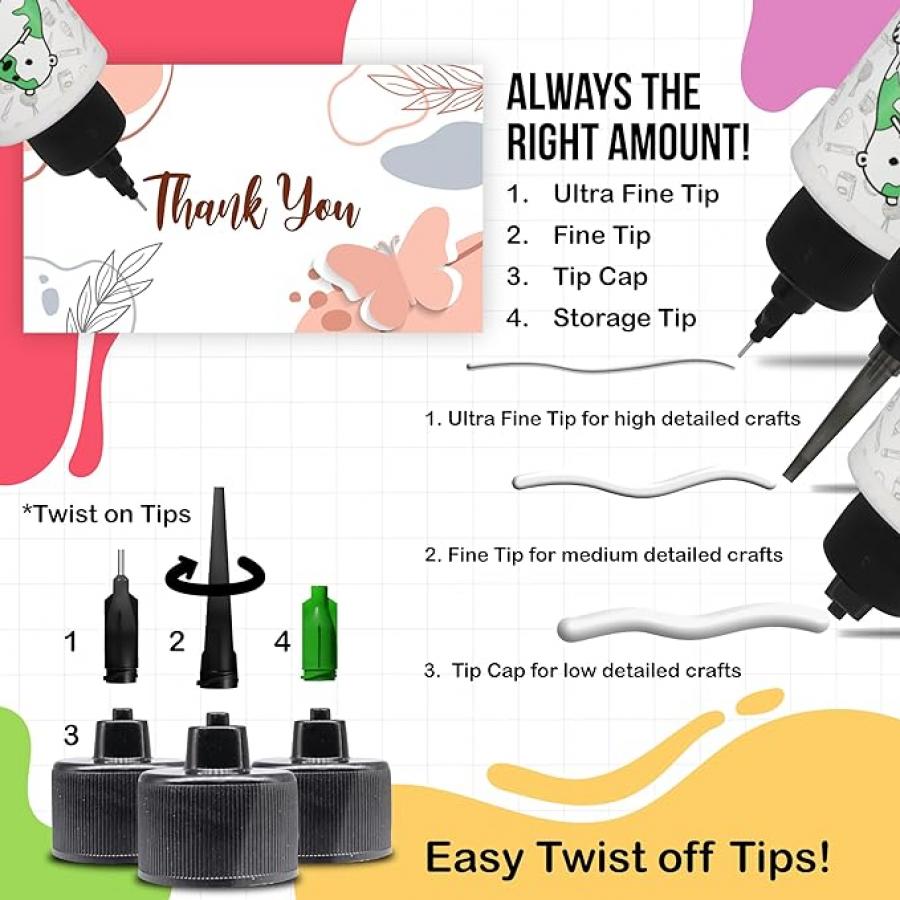 Thank You

ALWAYS THE RIGHT AMOUNT!

1. Ultra Fine Tip
2. Fine Tip
3. Tip Cap
4. Storage Tip

1. Ultra Fine Tip for high detailed crafts

2. Fine Tip for medium detailed crafts

3. Tip Cap for low detailed crafts

*Twist on Tips

1
2
4
3

Easy Twist off Tips!